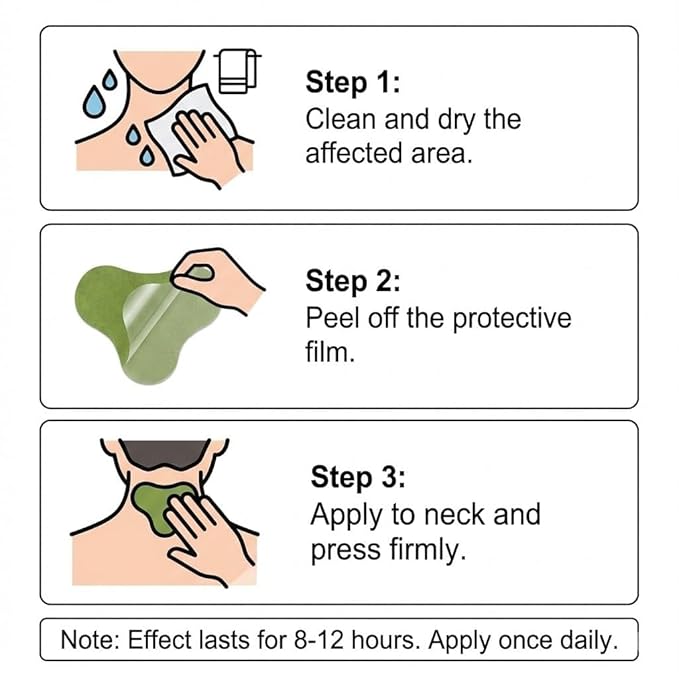 Step 1:
Clean and dry the affected area.

Step 2:
Peel off the protective film.

Step 3:
Apply to neck and press firmly.

Note: Effect lasts for 8-12 hours. Apply once daily.